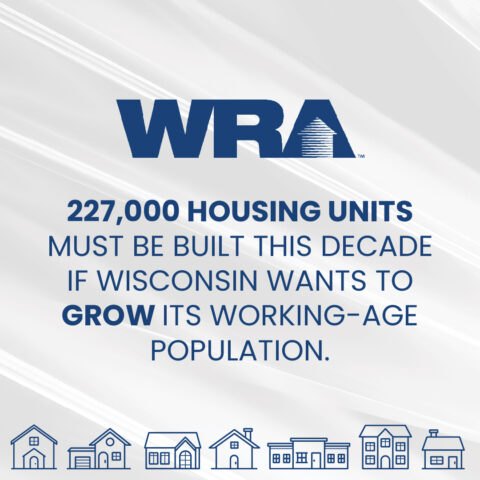 WRA™

227,000 HOUSING UNITS MUST BE BUILT THIS DECADE IF WISCONSIN WANTS TO GROW ITS WORKING-AGE POPULATION.