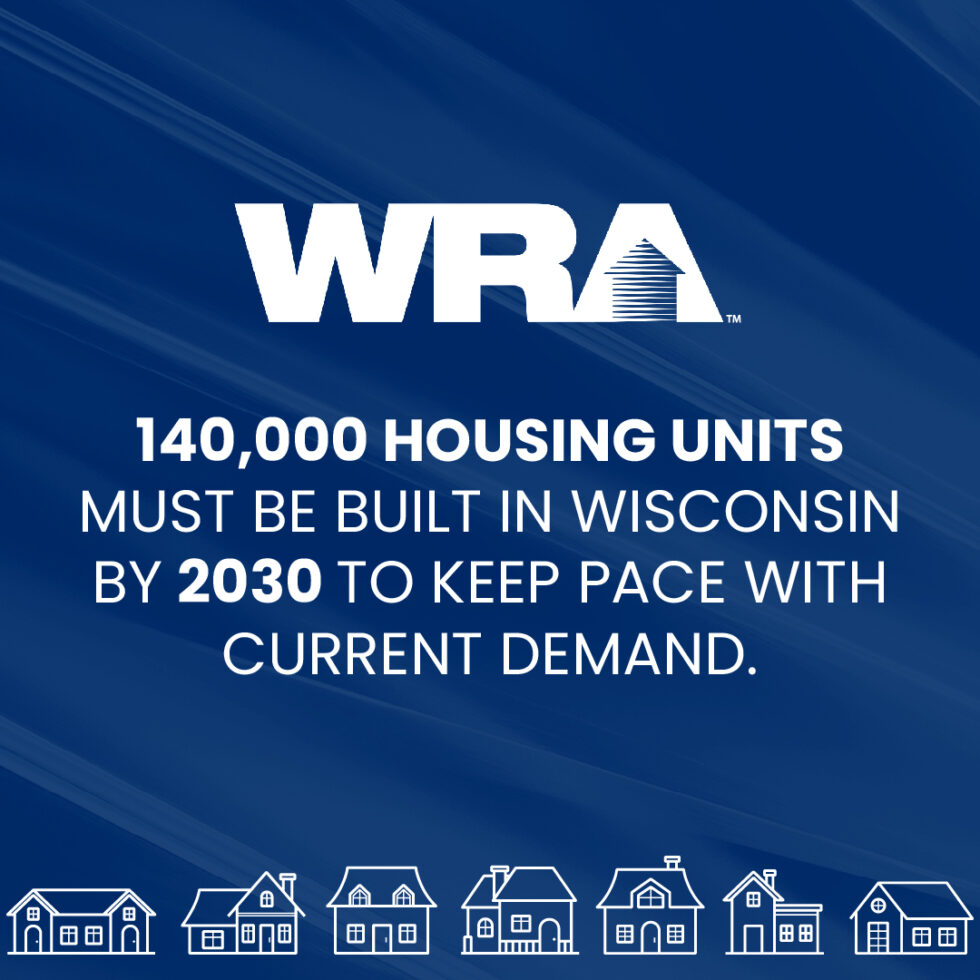 WRA™

140,000 HOUSING UNITS MUST BE BUILT IN WISCONSIN BY 2030 TO KEEP PACE WITH CURRENT DEMAND.